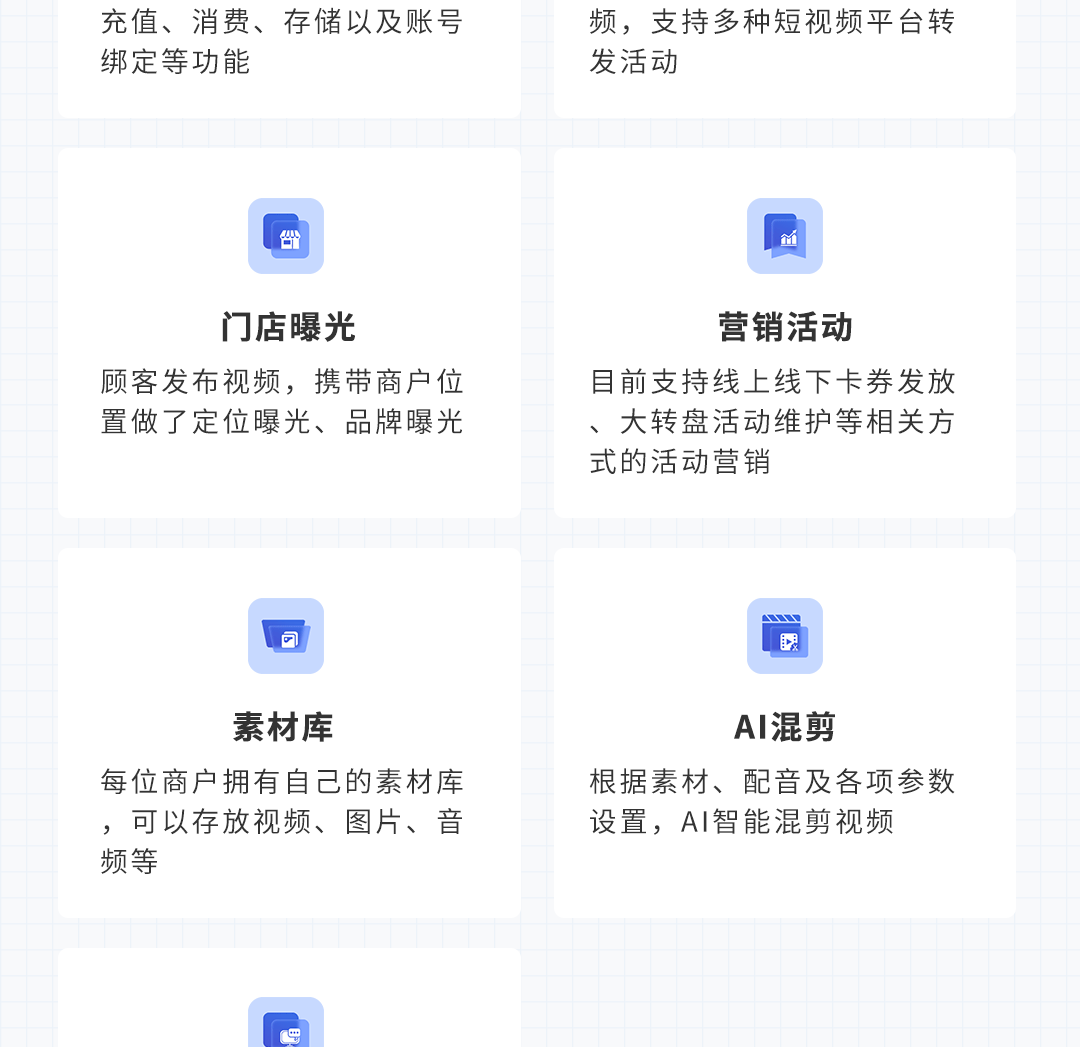 充值、消费、存储以及账号绑定等功能

频，支持多种短视频平台转发活动

门店曝光

顾客发布视频，携带商户位置做了定位曝光、品牌曝光

营销活动

目前支持线上线下卡券发放、大转盘活动维护等相关方式的活动营销

素材库

每位商户拥有自己的素材库，可以存放视频、图片、音频等

AI混剪

根据素材、配音及各项参数设置，AI智能混剪视频